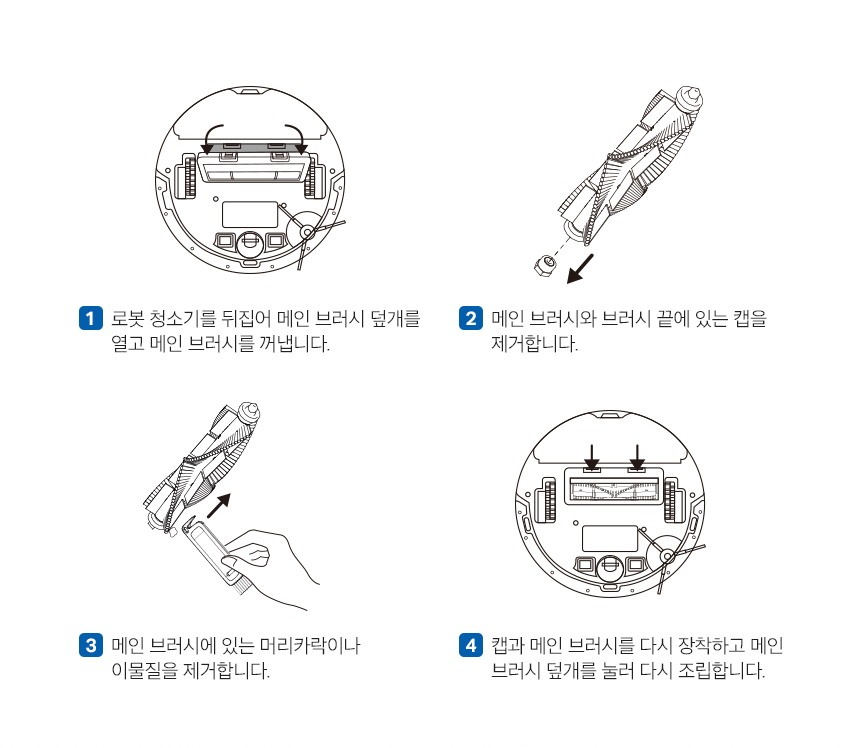 1 로봇 청소기를 뒤집어 메인 브러시 덮개를 열고 메인 브러시를 꺼냅니다.

2 메인 브러시와 브러시 끝에 있는 캡을 제거합니다.

3 메인 브러시에 있는 머리카락이나 이물질을 제거합니다.

4 캡과 메인 브러시를 다시 장착하고 메인 브러시 덮개를 눌러 다시 조립합니다.